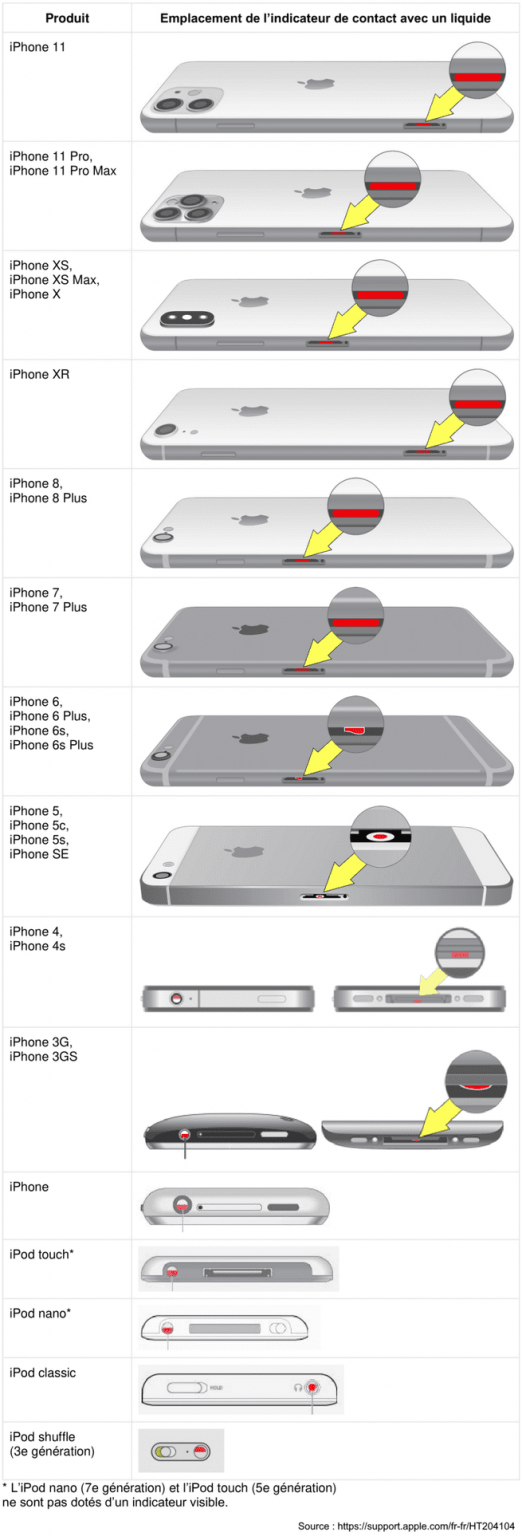 | Produit | Emplacement de l'indicateur de contact avec un liquide |
|---|---|
| iPhone 11 | |
| iPhone 11 Pro, iPhone 11 Pro Max | |
| iPhone XS, iPhone XS Max, iPhone X | |
| iPhone XR | |
| iPhone 8, iPhone 8 Plus | |
| iPhone 7, iPhone 7 Plus | |
| iPhone 6, iPhone 6 Plus, iPhone 6s, iPhone 6s Plus | |
| iPhone 5, iPhone 5c, iPhone 5s, iPhone SE | |
| iPhone 4, iPhone 4s | |
| iPhone 3G, iPhone 3GS | |
| iPhone | |
| iPod touch* | |
| iPod nano* | |
| iPod classic | HOLD |
| iPod shuffle (3e génération) | |

* L'iPod nano (7e génération) et l'iPod touch (5e génération) ne sont pas dotés d'un indicateur visible.

Source : https://support.apple.com/fr-fr/HT204104